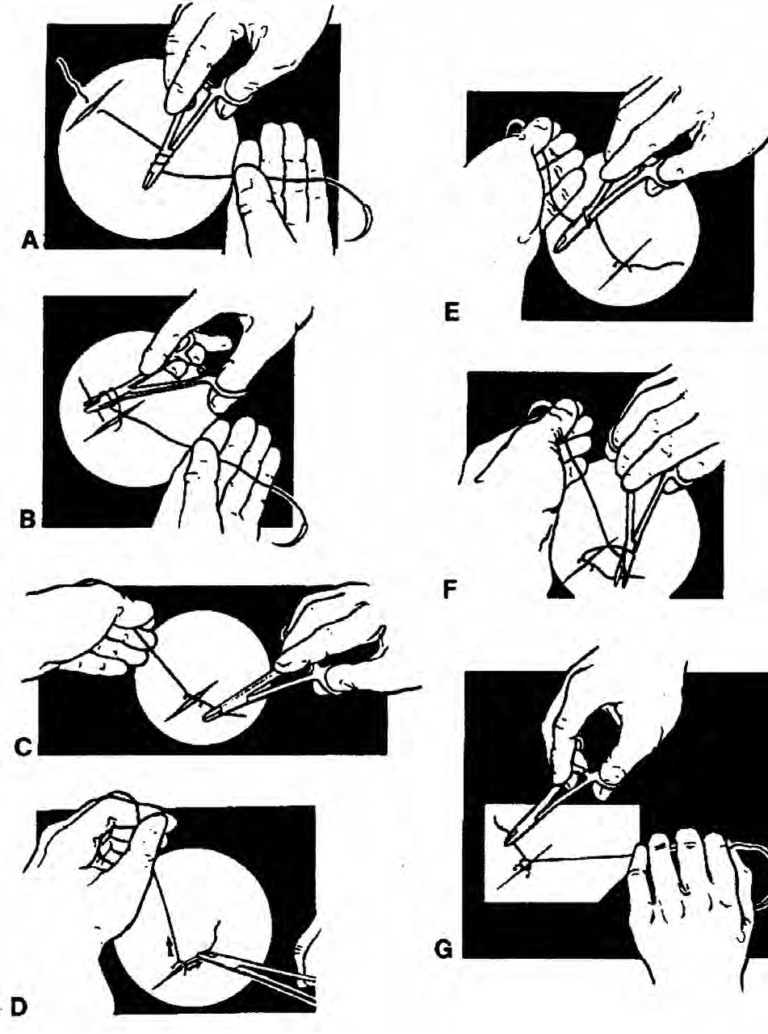 A

B

C

D

E

F

G